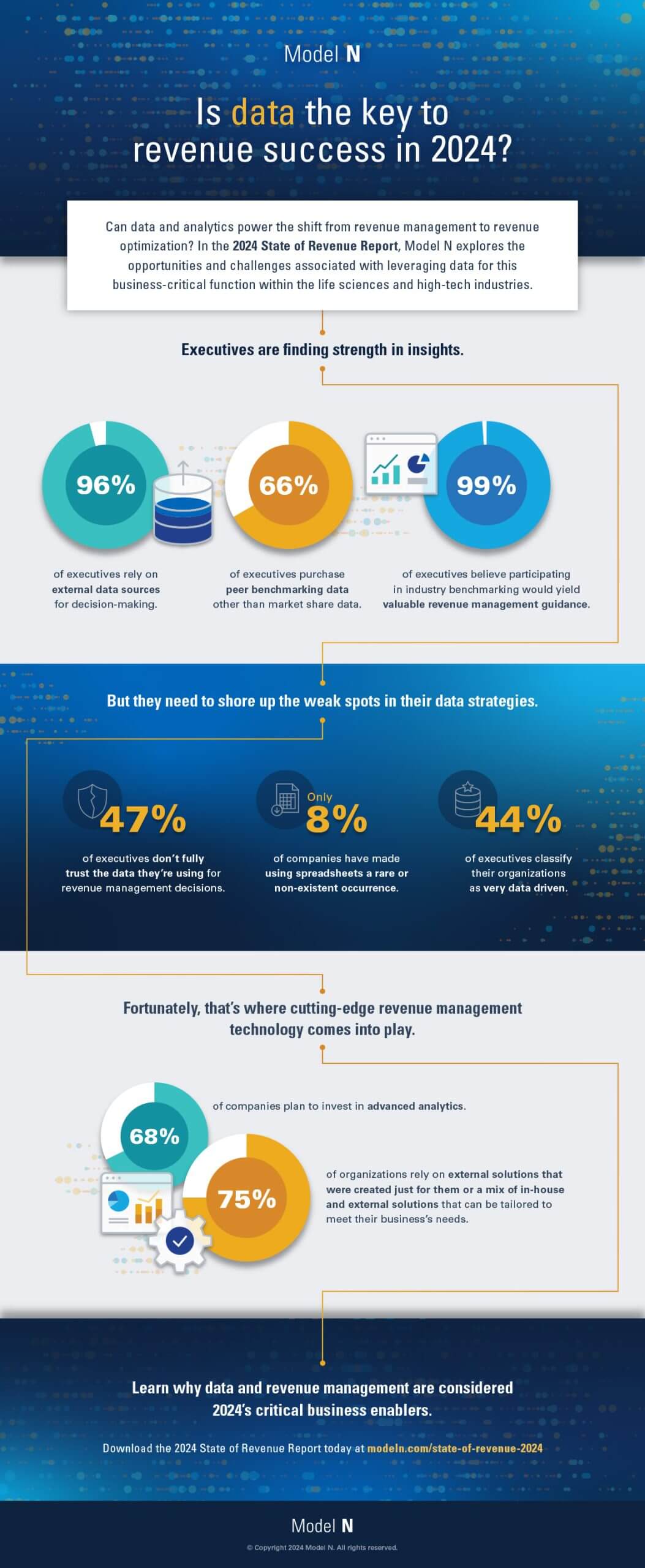 Model N

Is data the key to revenue success in 2024?

Can data and analytics power the shift from revenue management to revenue optimization? In the 2024 State of Revenue Report, Model N explores the opportunities and challenges associated with leveraging data for this business-critical function within the life sciences and high-tech industries.

Executives are finding strength in insights.

96%

of executives rely on external data sources for decision-making.

66%

of executives purchase peer benchmarking data other than market share data.

99%

of executives believe participating in industry benchmarking would yield valuable revenue management guidance.

But they need to shore up the weak spots in their data strategies.

47%

of executives don't fully trust the data they're using for revenue management decisions.

Only 8%

of companies have made using spreadsheets a rare or non-existent occurrence.

44%

of executives classify their organizations as very data driven.

Fortunately, that's where cutting-edge revenue management technology comes into play.

68%

of companies plan to invest in advanced analytics.

75%

of organizations rely on external solutions that were created just for them or a mix of in-house and external solutions that can be tailored to meet their business's needs.

Learn why data and revenue management are considered 2024's critical business enablers.

Download the 2024 State of Revenue Report today at modeln.com/state-of-revenue-2024

Model N

© Copyright 2024 Model N. All rights reserved.