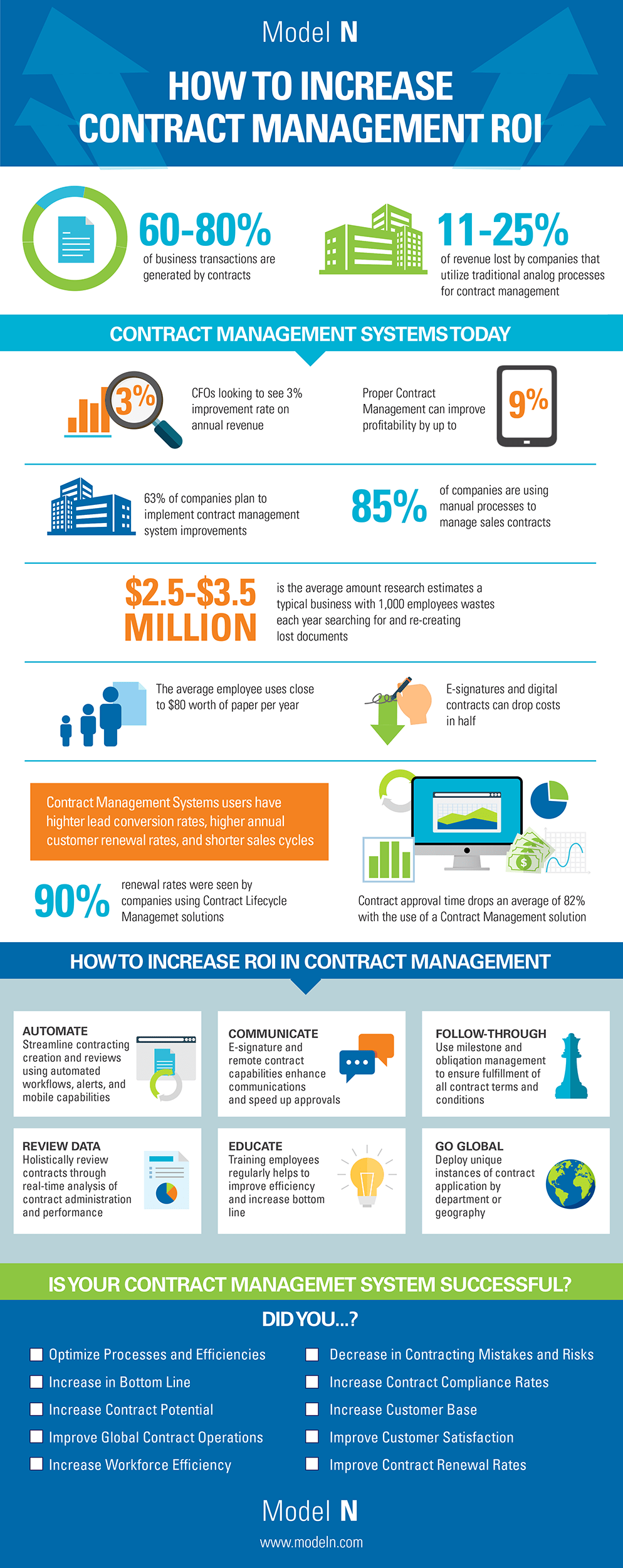 Model N

HOW TO INCREASE CONTRACT MANAGEMENT ROI

60-80%
of business transactions are generated by contracts

11-25%
of revenue lost by companies that utilize traditional analog processes for contract management

CONTRACT MANAGEMENT SYSTEMS TODAY

3%
CFOs looking to see 3% improvement rate on annual revenue

Proper Contract Management can improve profitability by up to
9%

63% of companies plan to implement contract management system improvements

85%
of companies are using manual processes to manage sales contracts

$2.5-$3.5 MILLION
is the average amount research estimates a typical business with 1,000 employees wastes each year searching for and re-creating lost documents

The average employee uses close to $80 worth of paper per year

E-signatures and digital contracts can drop costs in half

Contract Management Systems users have highter lead conversion rates, higher annual customer renewal rates, and shorter sales cycles

90%
renewal rates were seen by companies using Contract Lifecycle Managemet solutions

Contract approval time drops an average of 82% with the use of a Contract Management solution

HOW TO INCREASE ROI IN CONTRACT MANAGEMENT

AUTOMATE
Streamline contracting creation and reviews using automated workflows, alerts, and mobile capabilities

COMMUNICATE
E-signature and remote contract capabilities enhance communications and speed up approvals

FOLLOW-THROUGH
Use milestone and obliqation management to ensure fulfillment of all contract terms and conditions

REVIEW DATA
Holistically review contracts through real-time analysis of contract administration and performance

EDUCATE
Training employees regularly helps to improve efficiency and increase bottom line

GO GLOBAL
Deploy unique instances of contract application by department or geography

IS YOUR CONTRACT MANAGEMET SYSTEM SUCCESSFUL?

DID YOU...?

Optimize Processes and Efficiencies
Increase in Bottom Line
Increase Contract Potential
Improve Global Contract Operations
Increase Workforce Efficiency

Decrease in Contracting Mistakes and Risks
Increase Contract Compliance Rates
Increase Customer Base
Improve Customer Satisfaction
Improve Contract Renewal Rates

Model N
www.modeln.com